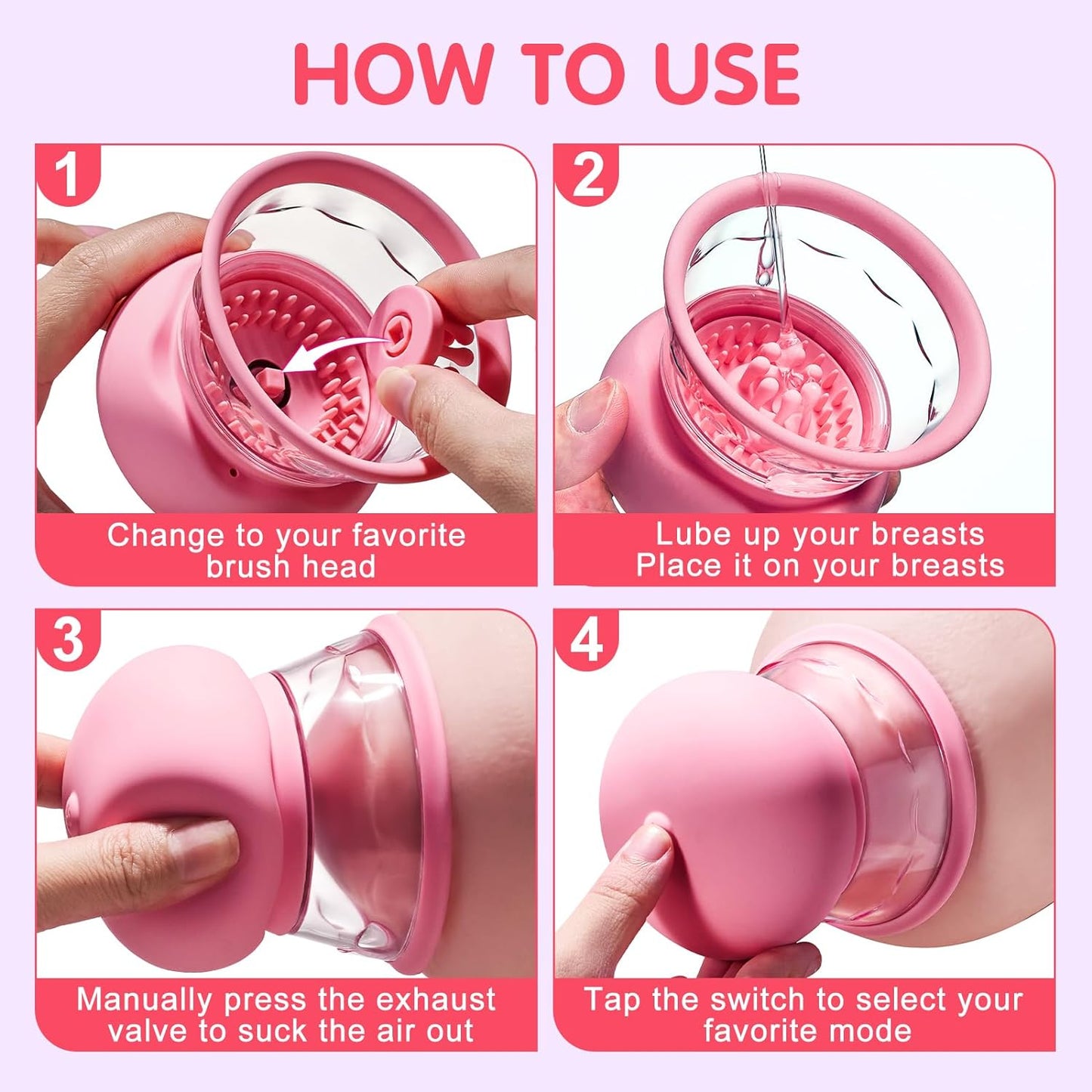 HOW TO USE

1

Change to your favorite brush head

2

Lube up your breasts
Place it on your breasts

3

Manually press the exhaust valve to suck the air out

4

Tap the switch to select your favorite mode